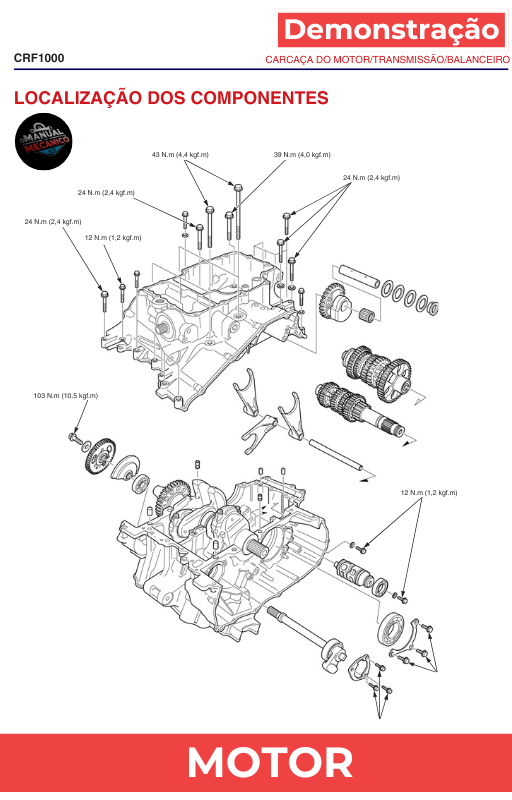 Demonstração

CRF1000

CARCAÇA DO MOTOR/TRANSMISSÃO/BALANCEIRO

LOCALIZAÇÃO DOS COMPONENTES

MANUAL MECÂNICO

43 N.m (4,4 kgf.m)

39 N.m (4,0 kgf.m)

24 N.m (2,4 kgf.m)

24 N.m (2,4 kgf.m)

24 N.m (2,4 kgf.m)

12 N.m (1,2 kgf.m)

103 N.m (10,5 kgf.m)

12 N.m (1,2 kgf.m)

MOTOR